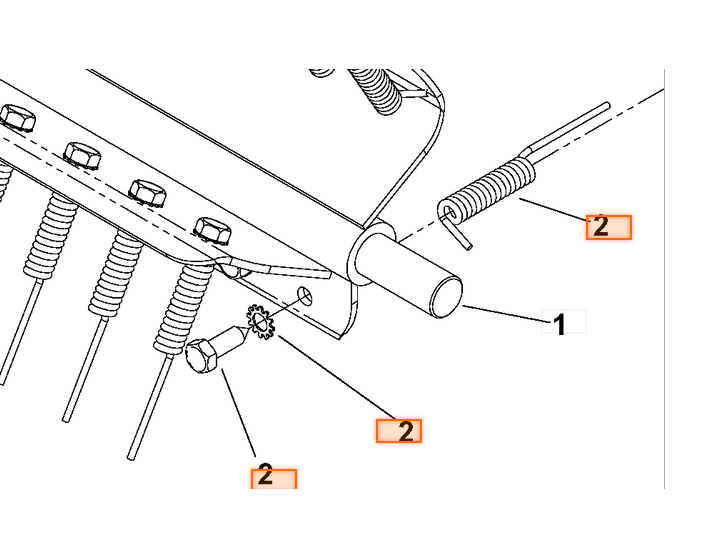 2
1
2
2